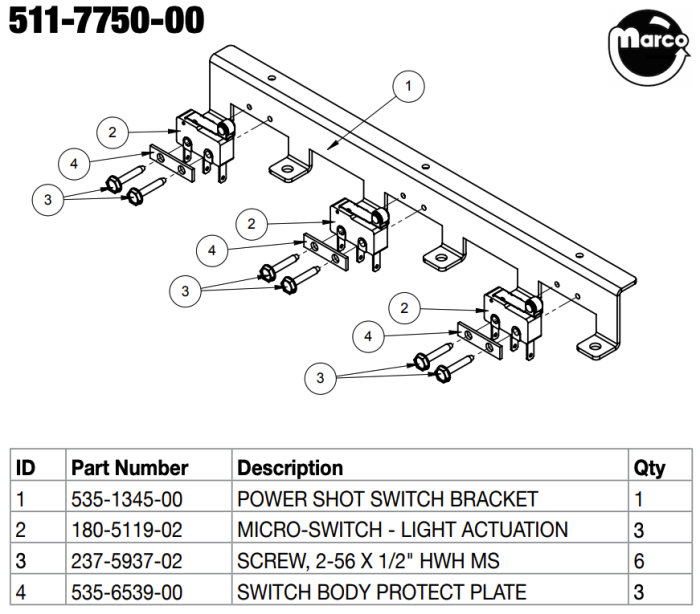 511-7750-00

Marco

1
2
4
3
2
4
3
2
4
3

| ID | Part Number | Description | Qty |
|---|---|---|---|
| 1 | 535-1345-00 | POWER SHOT SWITCH BRACKET | 1 |
| 2 | 180-5119-02 | MICRO-SWITCH - LIGHT ACTUATION | 3 |
| 3 | 237-5937-02 | SCREW, 2-56 X 1/2" HWH MS | 6 |
| 4 | 535-6539-00 | SWITCH BODY PROTECT PLATE | 3 |